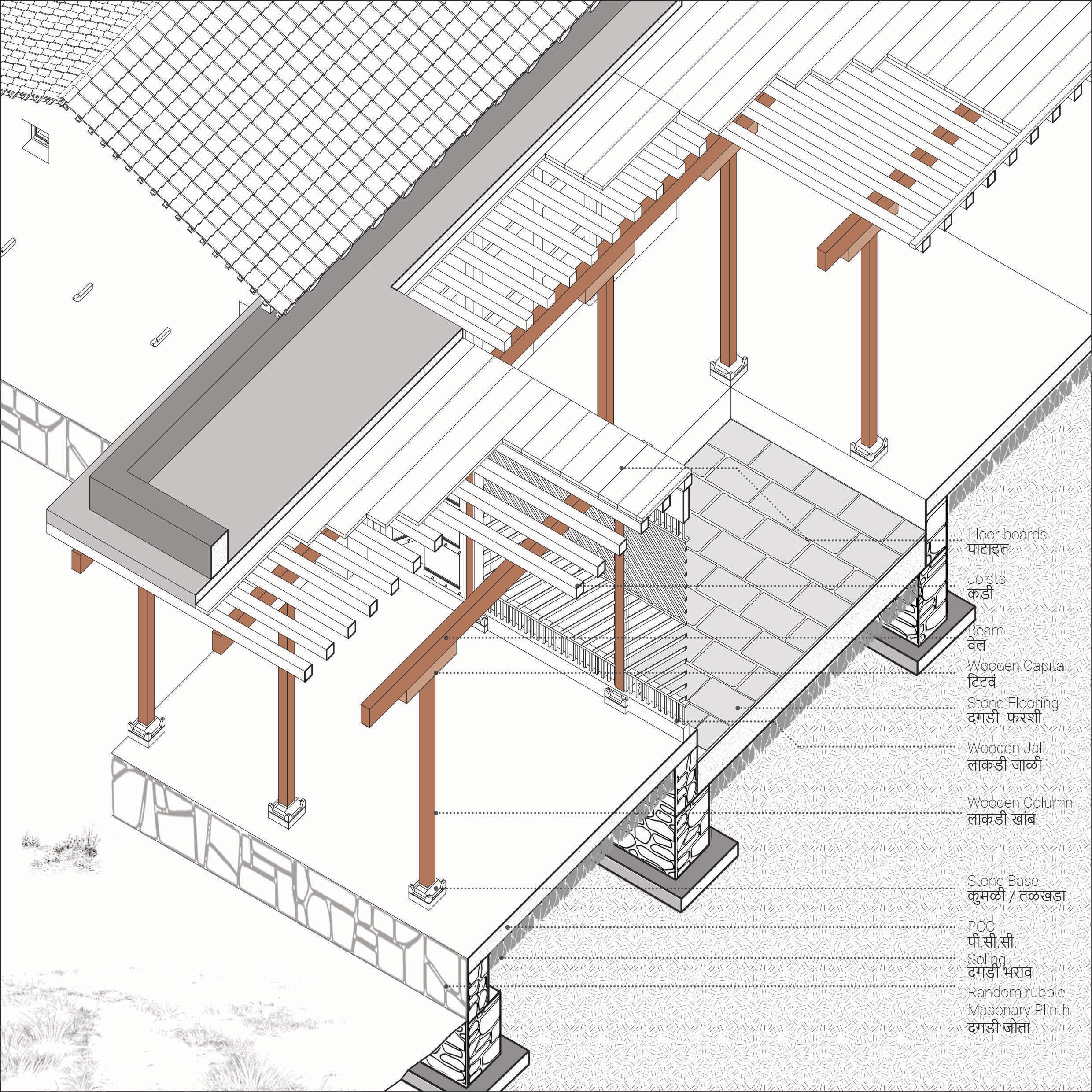 Floor boards
पाटाइत

Joists
कडी

Beam
वेल

Wooden Capital
टिटवं

Stone Flooring
दगडी फरशी

Wooden Jali
लाकडी जाळी

Wooden Column
लाकडी खांब

Stone Base
कुमळी / तळखडा

PCC
पी.सी.सी.

Soling
दगडी भराव

Random rubble Masonary Plinth
दगडी जोता