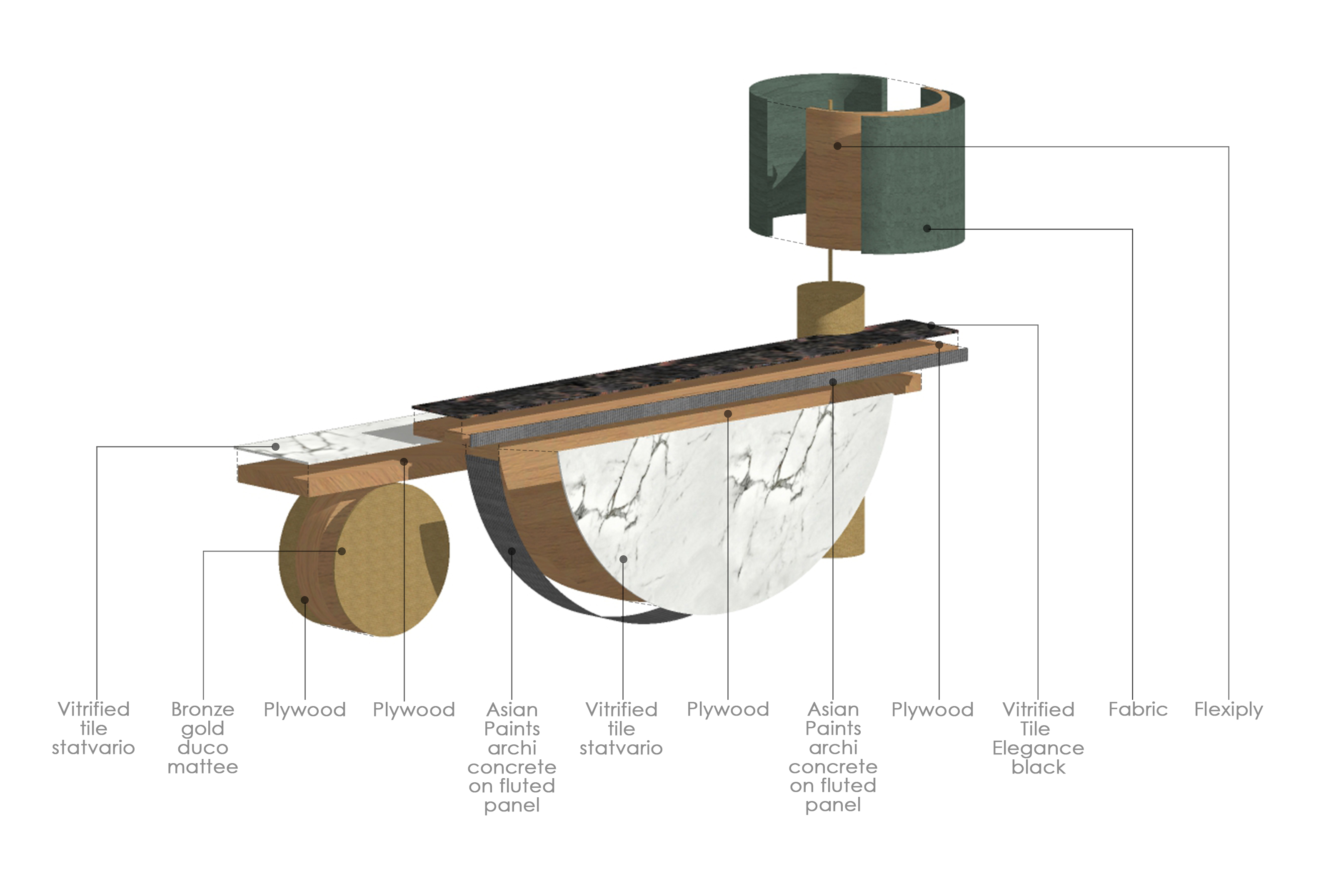 Vitrified tile statvario

Bronze gold duco mattee

Plywood

Plywood

Asian Paints archi concrete on fluted panel

Vitrified tile statvario

Plywood

Asian Paints archi concrete on fluted panel

Plywood

Vitrified Tile Elegance black

Fabric

Flexiply