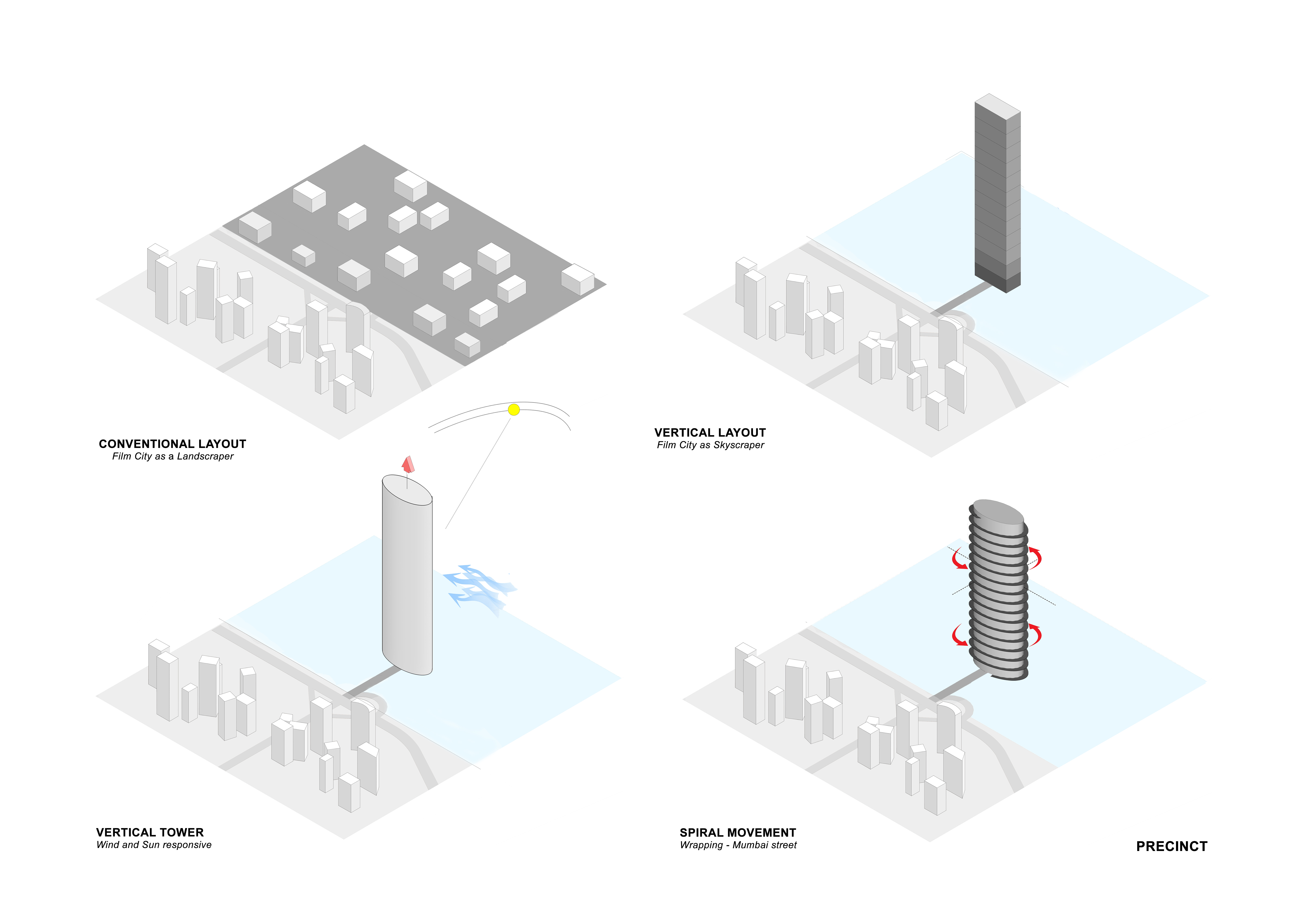 CONVENTIONAL LAYOUT
Film City as a Landscraper

VERTICAL LAYOUT
Film City as Skyscraper

VERTICAL TOWER
Wind and Sun responsive

SPIRAL MOVEMENT
Wrapping - Mumbai street

PRECINCT