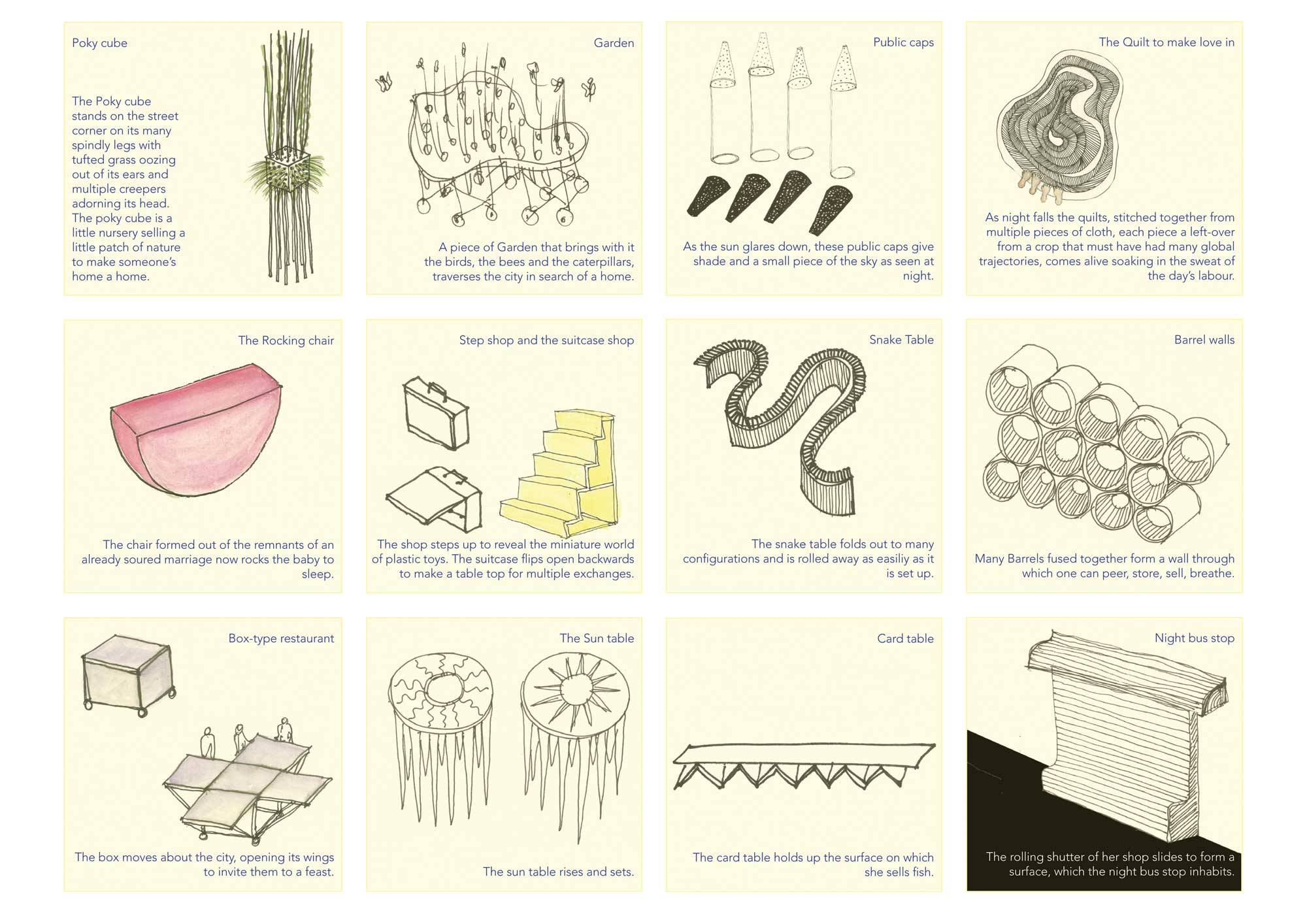 Poky cube

The Poky cube stands on the street corner on its many spindly legs with tufted grass oozing out of its ears and multiple creepers adorning its head. The poky cube is a little nursery selling a little patch of nature to make someone's home a home.

Garden

A piece of Garden that brings with it the birds, the bees and the caterpillars, traverses the city in search of a home.

Public caps

As the sun glares down, these public caps give shade and a small piece of the sky as seen at night.

The Quilt to make love in

As night falls the quilts, stitched together from multiple pieces of cloth, each piece a left-over from a crop that must have had many global trajectories, comes alive soaking in the sweat of the day's labour.

The Rocking chair

The chair formed out of the remnants of an already soured marriage now rocks the baby to sleep.

Step shop and the suitcase shop

The shop steps up to reveal the miniature world of plastic toys. The suitcase flips open backwards to make a table top for multiple exchanges.

Snake Table

The snake table folds out to many configurations and is rolled away as easiliy as it is set up.

Barrel walls

Many Barrels fused together form a wall through which one can peer, store, sell, breathe.

Box-type restaurant

The box moves about the city, opening its wings to invite them to a feast.

The Sun table

The sun table rises and sets.

Card table

The card table holds up the surface on which she sells fish.

Night bus stop

The rolling shutter of her shop slides to form a surface, which the night bus stop inhabits.